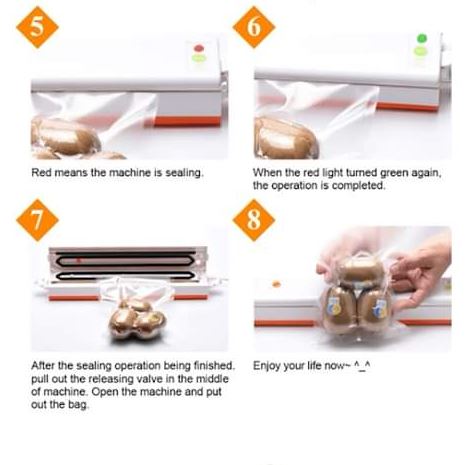 5

Red means the machine is sealing.

6

When the red light turned green again, the operation is completed.

7

After the sealing operation being finished. pull out the releasing valve in the middle of machine. Open the machine and put out the bag.

8

Enjoy your life now~ ^_^